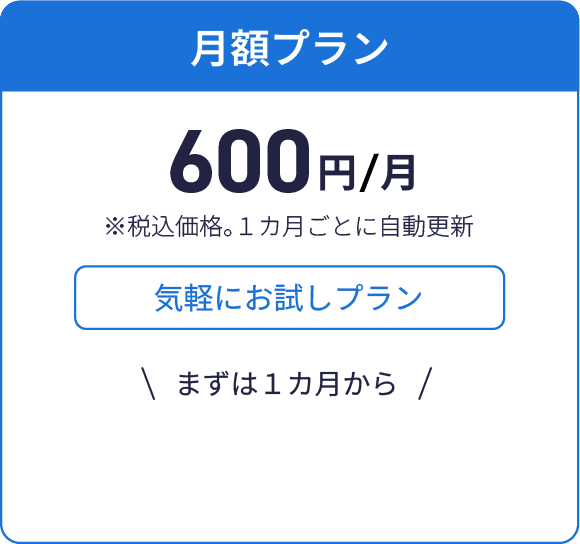 月額プラン

600円/月

※税込価格。１カ月ごとに自動更新

気軽にお試しプラン

＼ まずは１カ月から ／